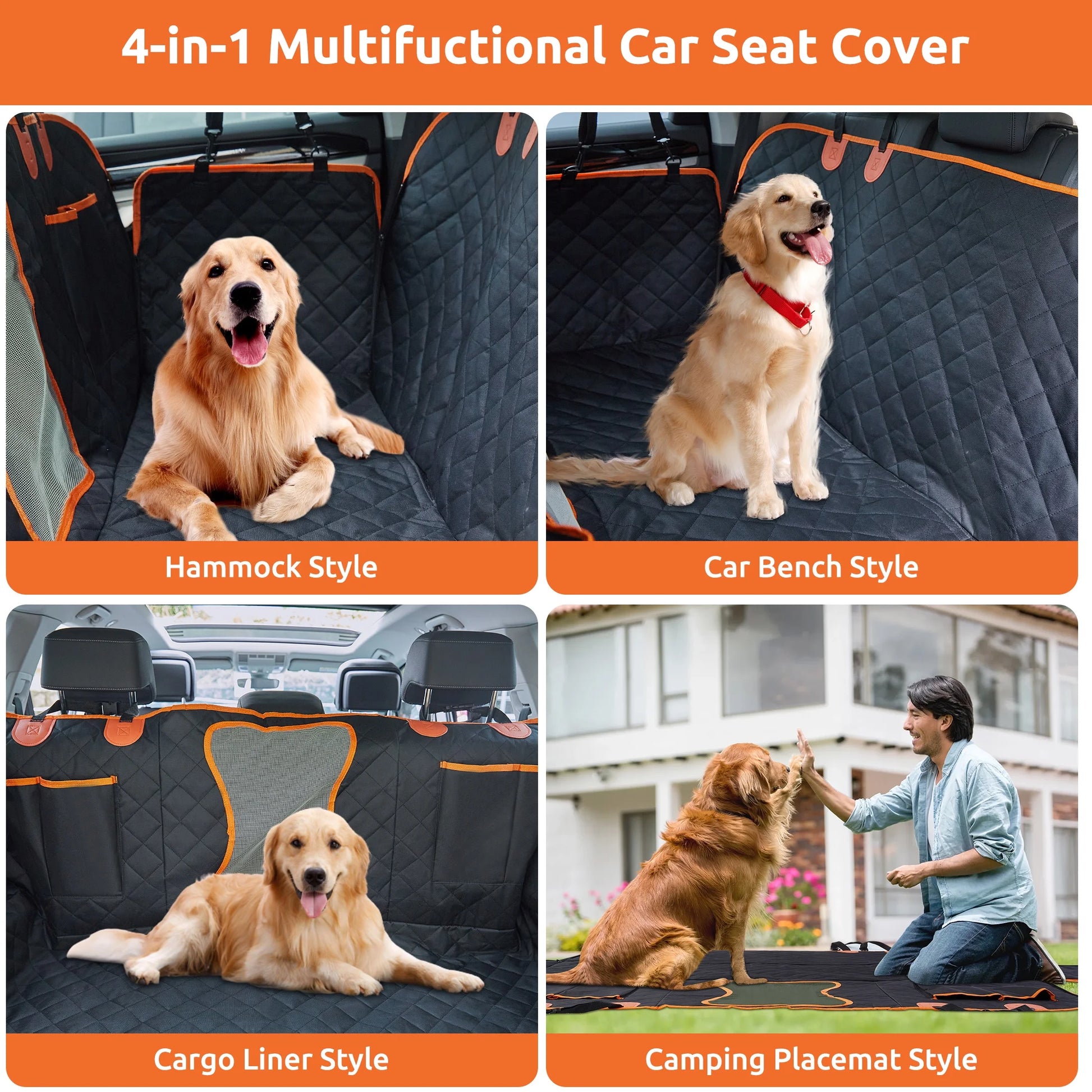 4-in-1 Multifuctional Car Seat Cover

Hammock Style

Car Bench Style

Cargo Liner Style

Camping Placemat Style